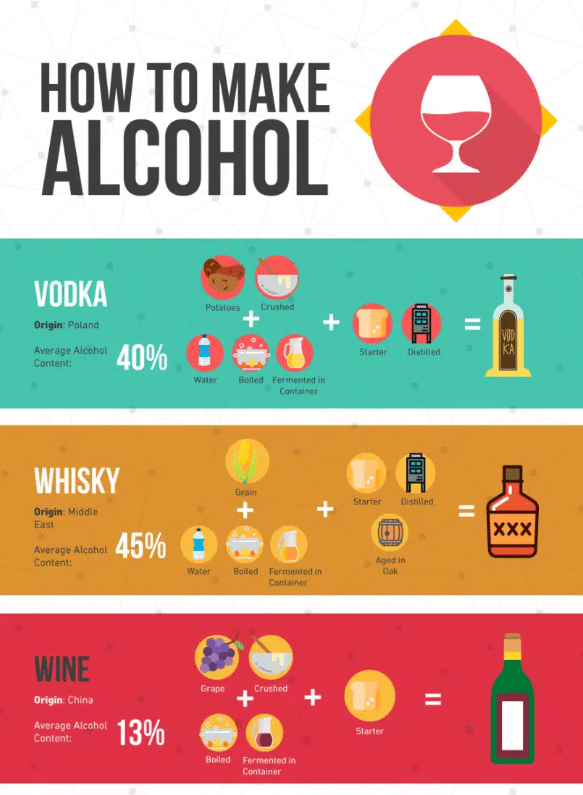 HOW TO MAKE ALCOHOL

VODKA

Origin: Poland

Average Alcohol Content: 40%

Potatoes Crushed

+

Water Boiled Fermented in Container

+

Starter Distilled

=

VODKA

WHISKY

Origin: Middle East

Average Alcohol Content: 45%

Grain

+

Water Boiled Fermented in Container

+

Starter Distilled

Aged in Oak

=

XXX

WINE

Origin: China

Average Alcohol Content: 13%

Grape Crushed

+

Boiled Fermented in Container

+

Starter

=